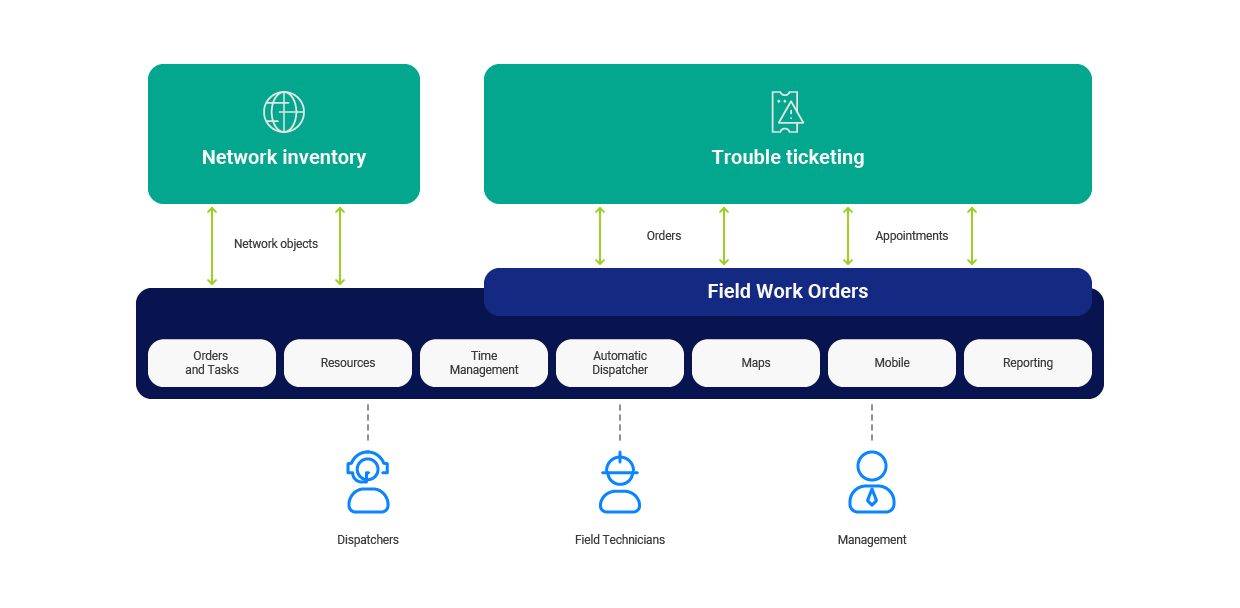 Network inventory

Trouble ticketing

Network objects

Orders

Appointments

Field Work Orders

Orders and Tasks

Resources

Time Management

Automatic Dispatcher

Maps

Mobile

Reporting

Dispatchers

Field Technicians

Management